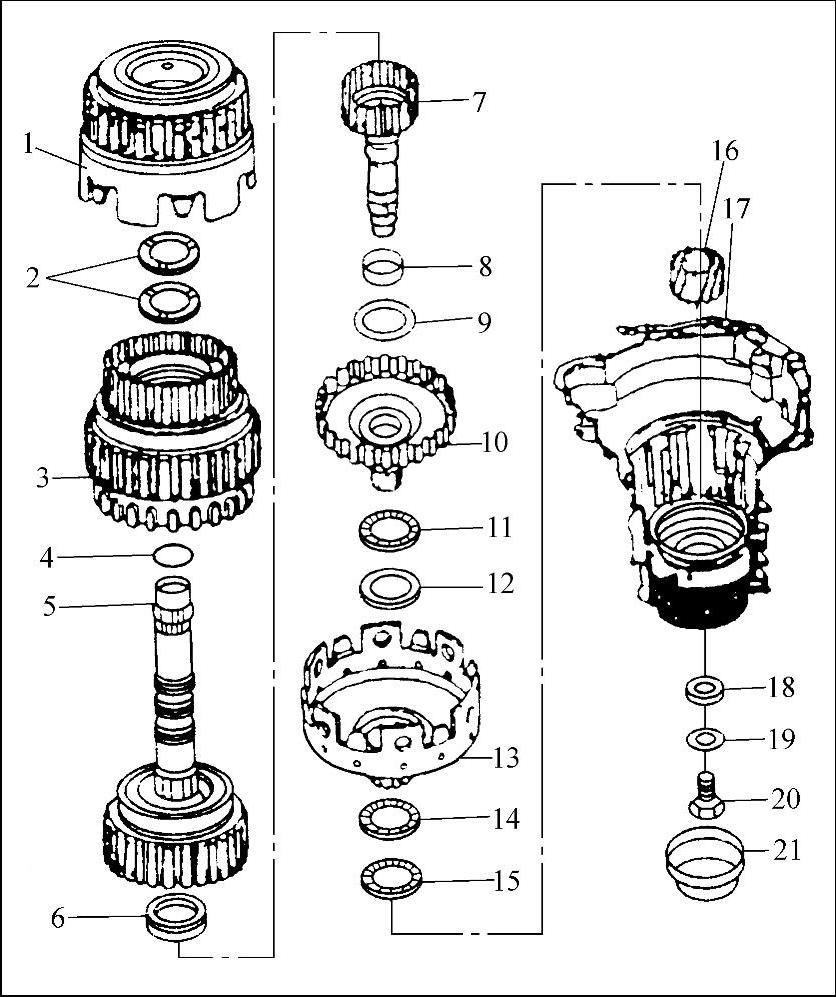 1
2
3
4
5
6
7
8
9
10
11
12
13
14
15
16
17
18
19
20
21