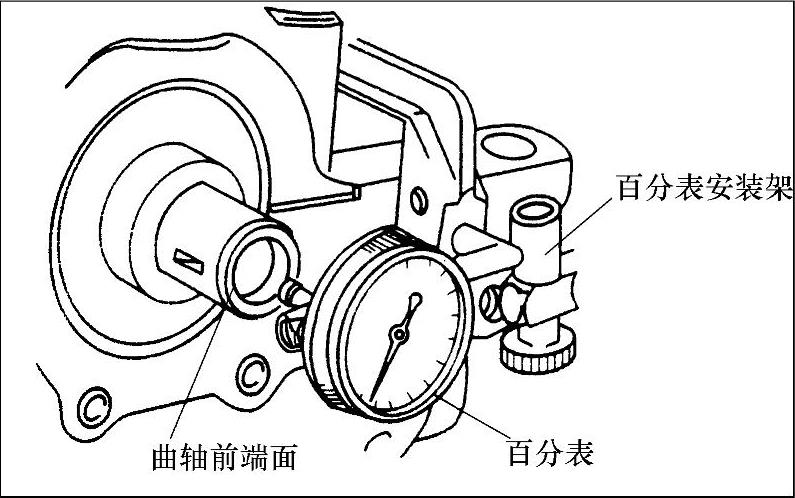 百分表安装架

曲轴前端面

百分表