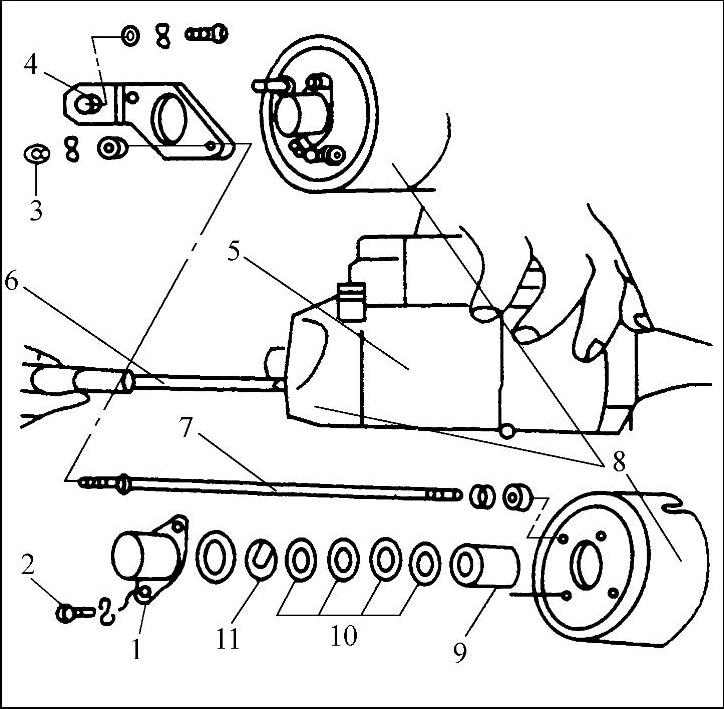 4
3
5
6
7
8
2
1
11
10
9