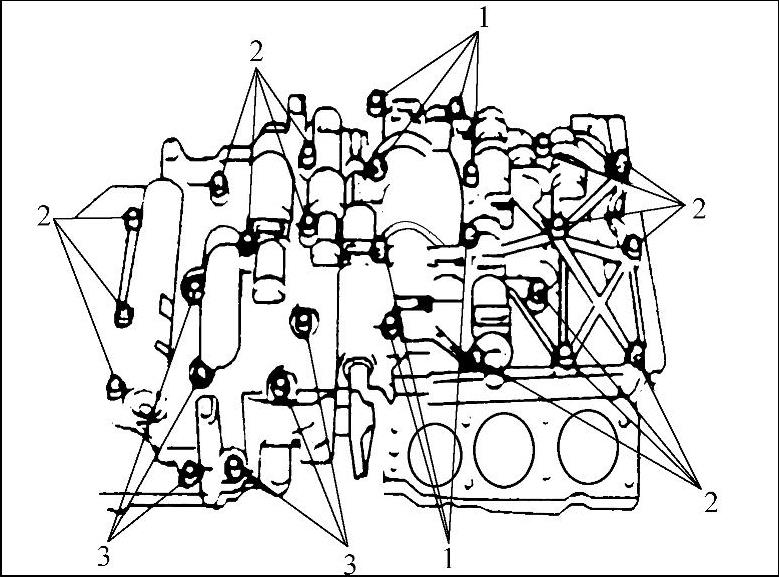 1
2
2
2
2
3
3
1