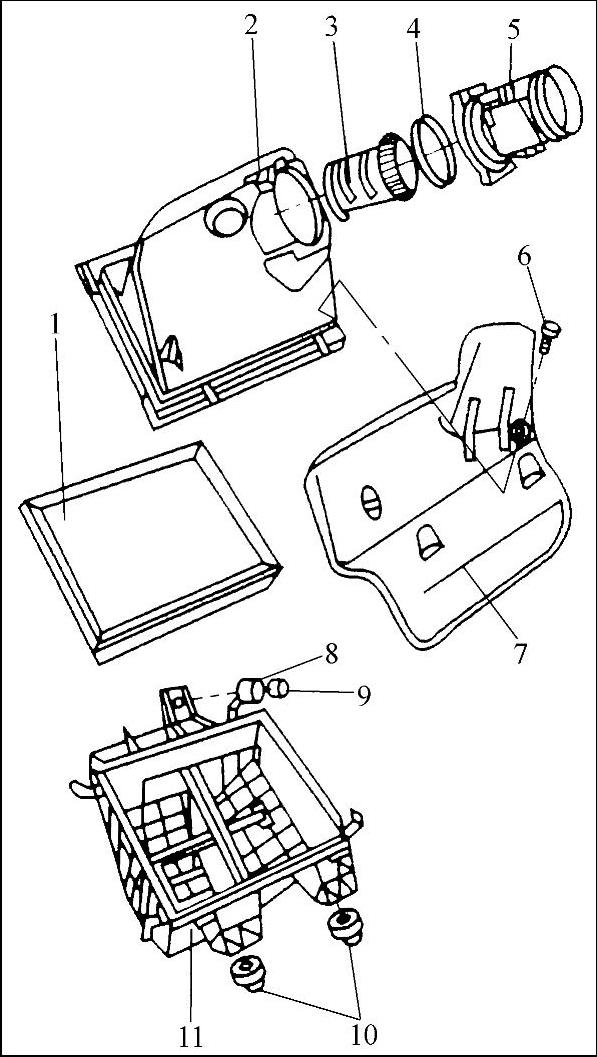 2
3
4
5
6
1
7
8
9
11
10