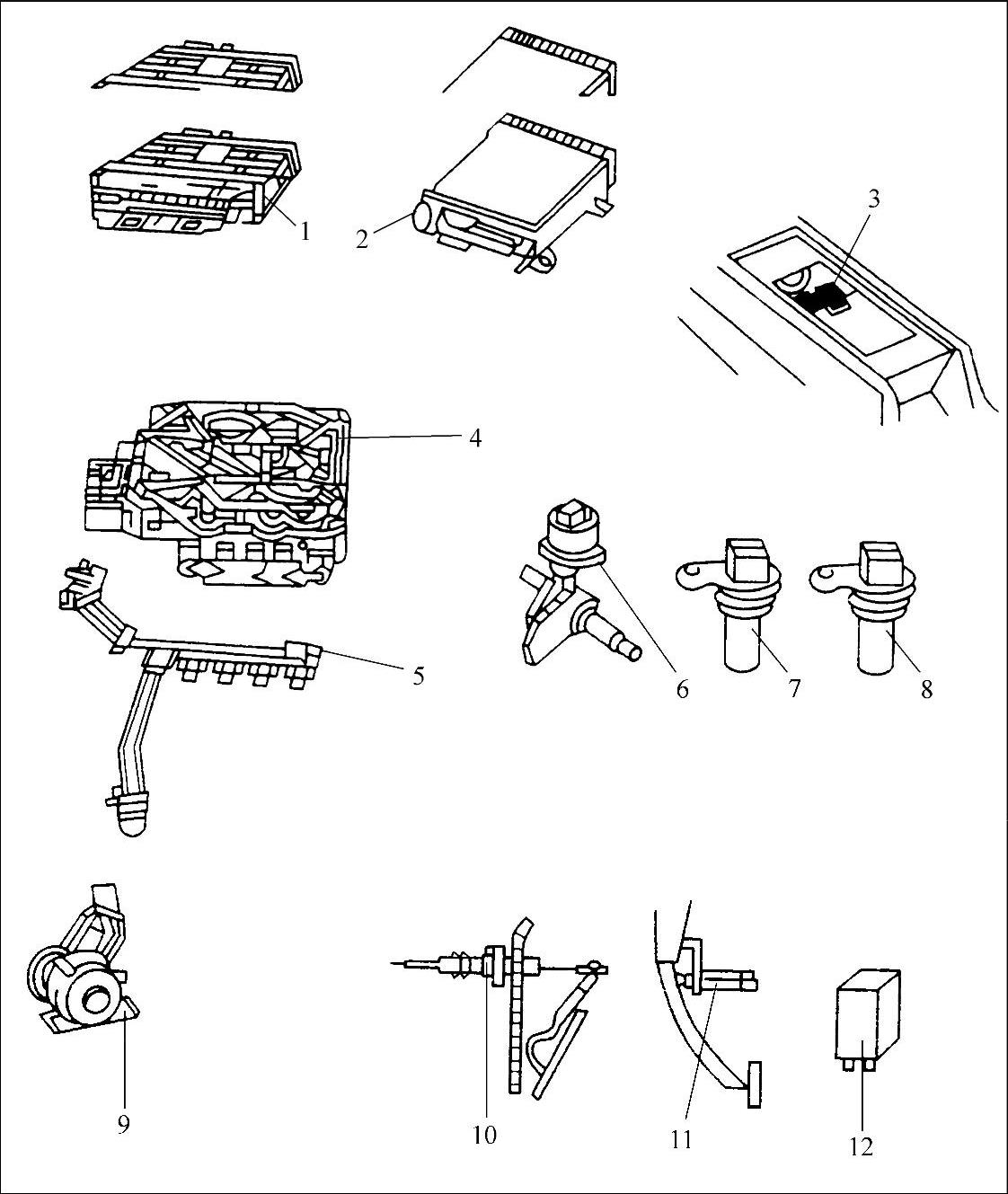 1
2
3
4
5
6
7
8
9
10
11
12