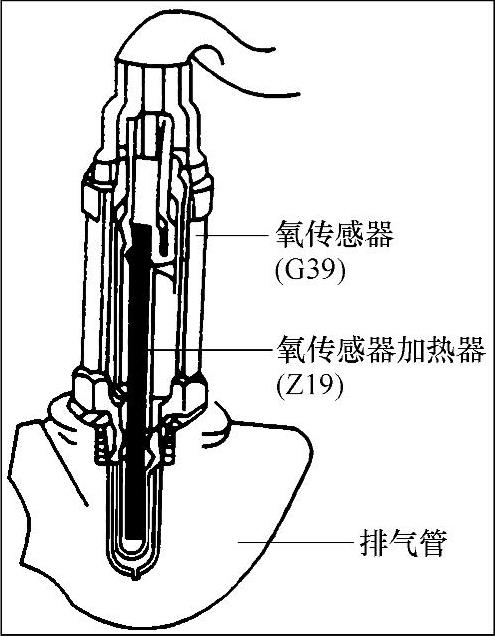 氧传感器
(G39)

氧传感器加热器
(Z19)

排气管