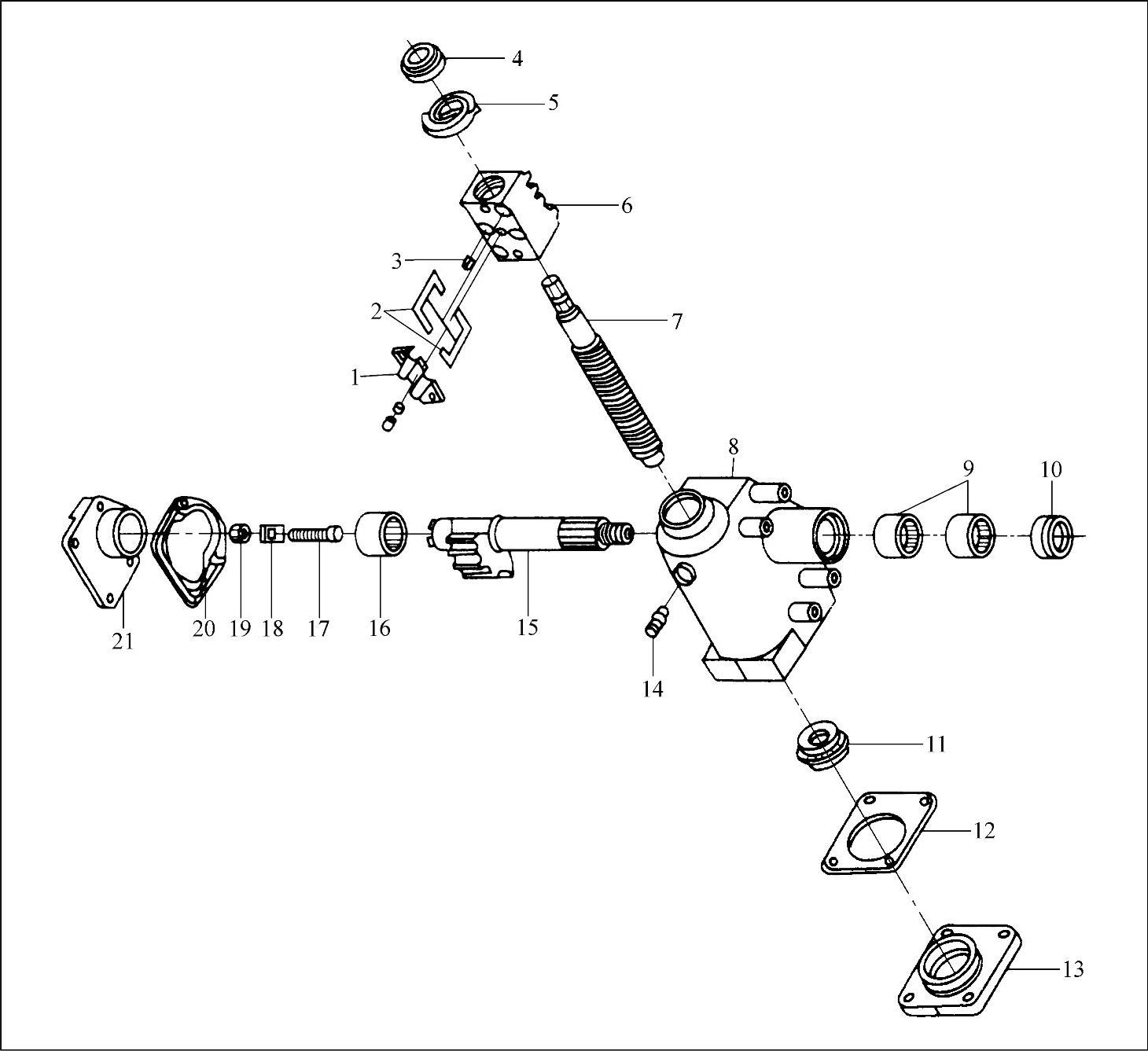 4
5
6
3
2
7
1
8
9
10
21
20
19
18
17
16
15
14
11
12
13