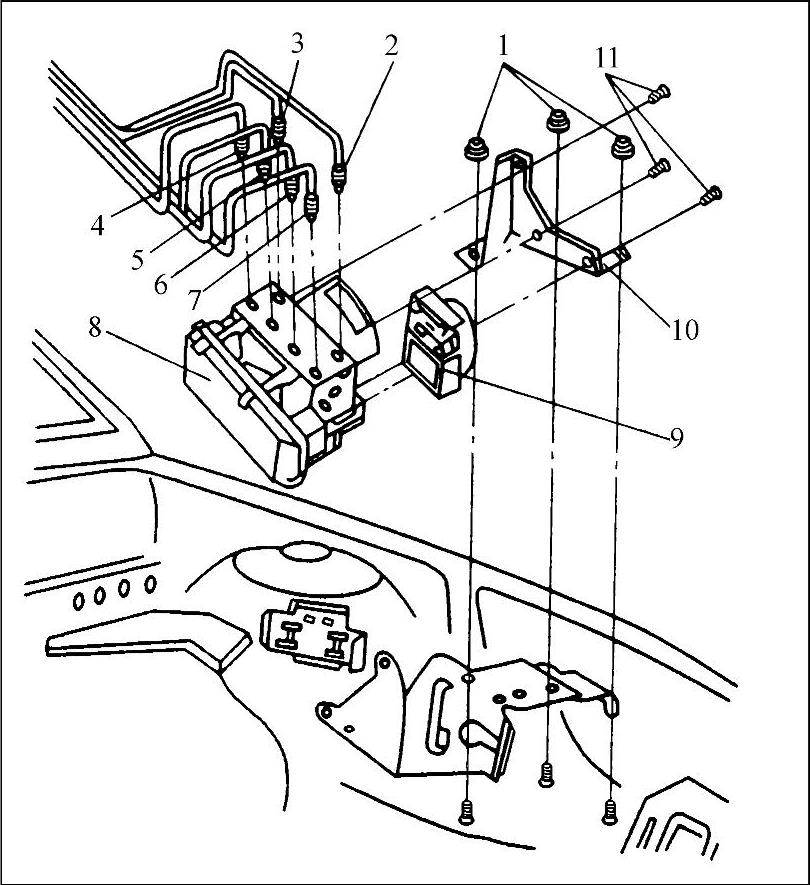 3
2
1
11
4
5
6
7
8
10
9