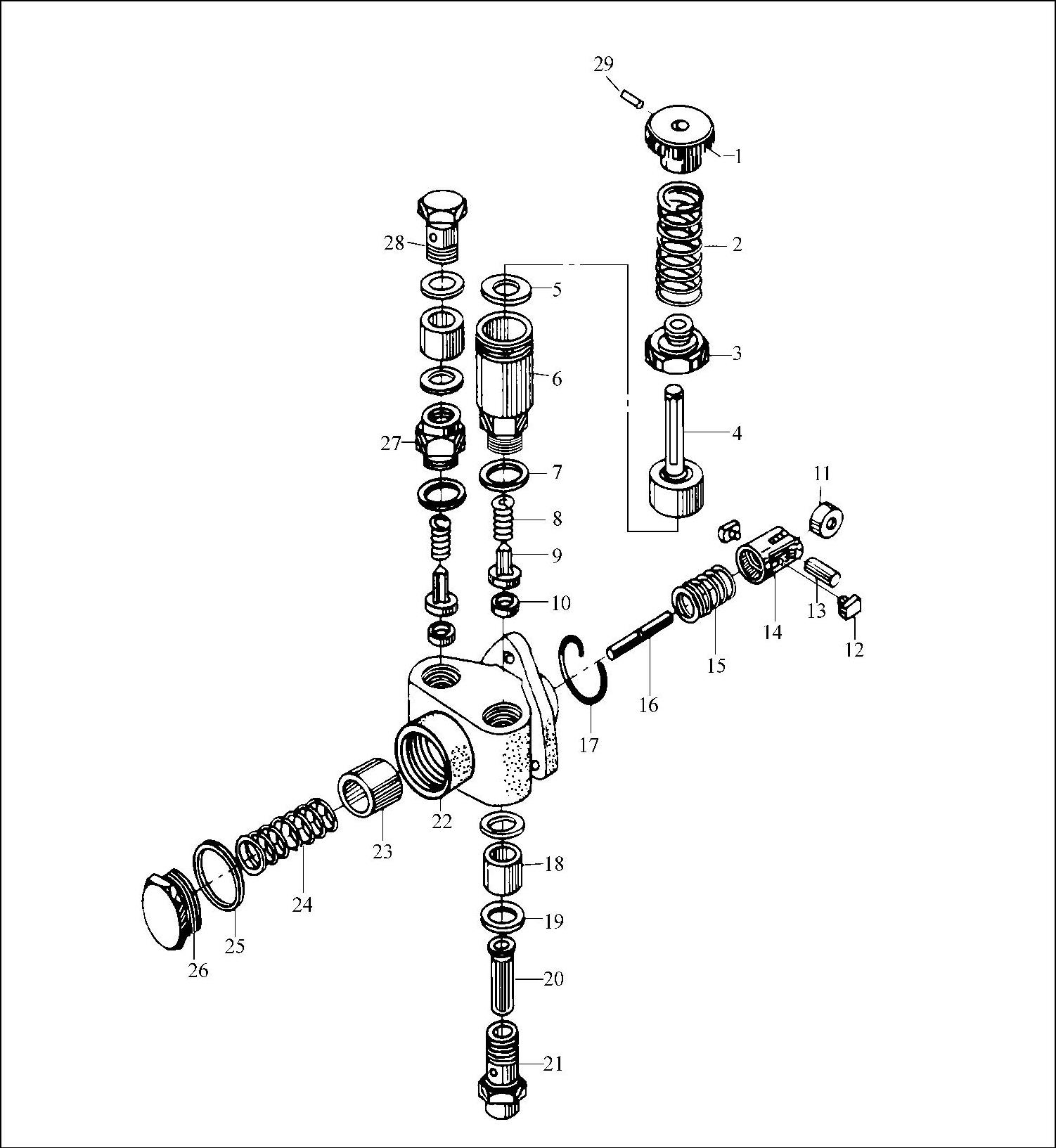 29
1
2
28
5
3
6
4
27
7
11
8
9
10
13
14
12
15
16
17
22
23
18
24
19
25
26
20
21