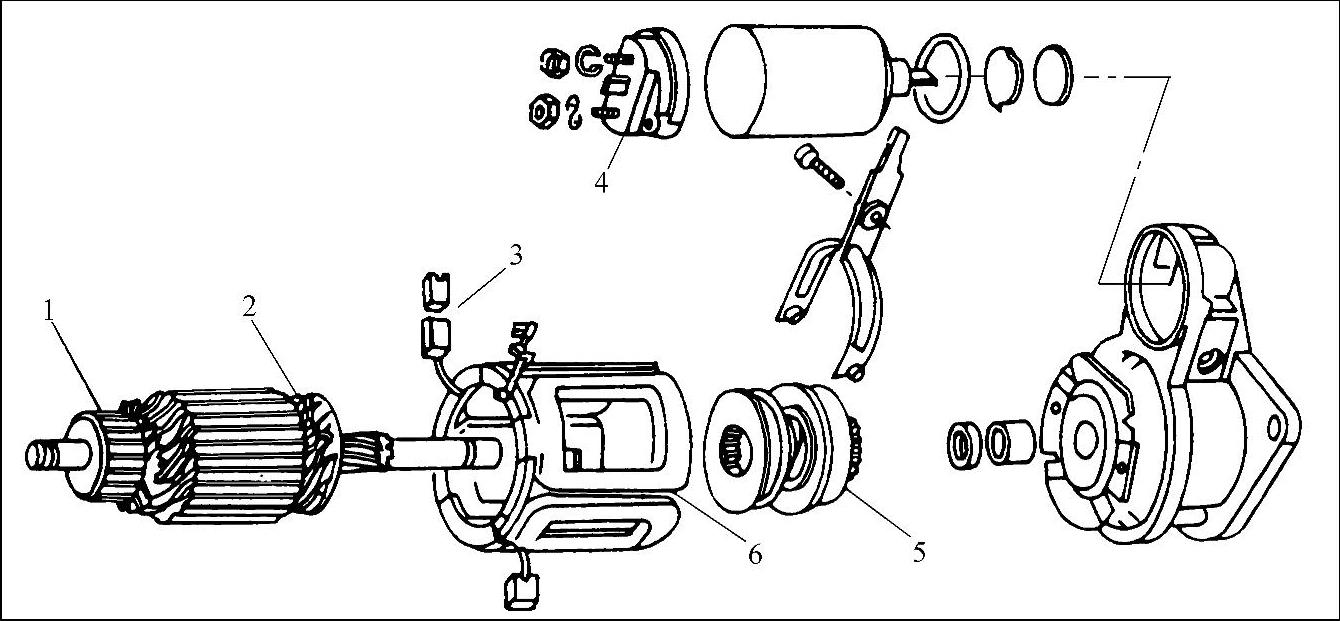 4
3
1
2
6
5