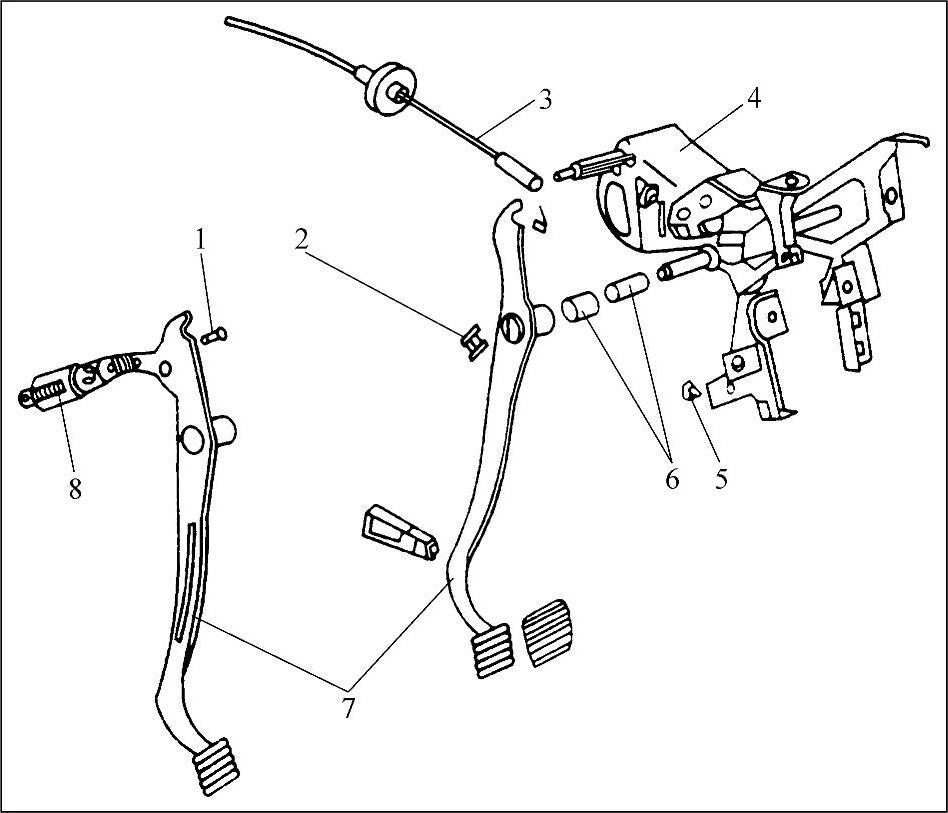 3
4
1
2
8
6
5
7