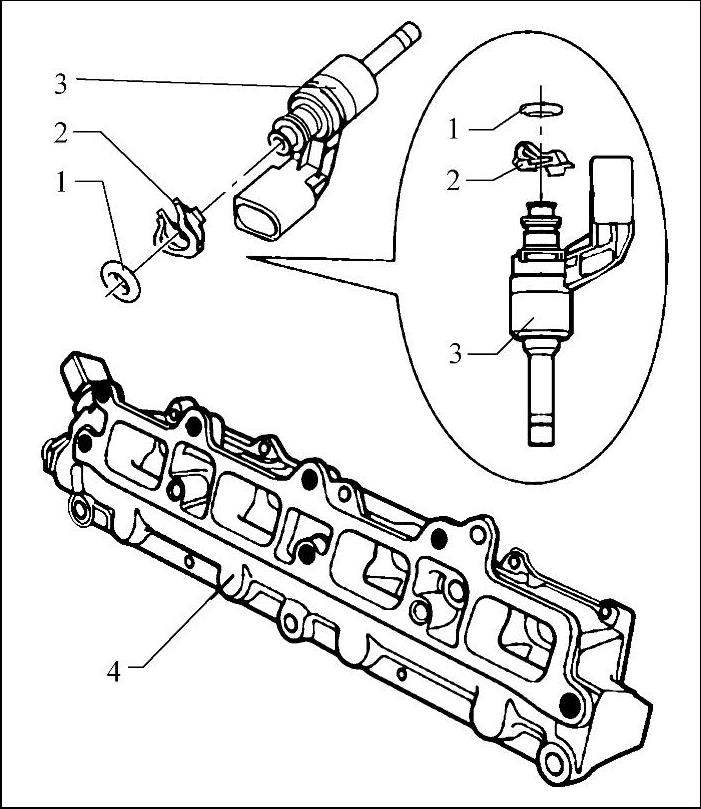 3
2
1
1
2
3
4