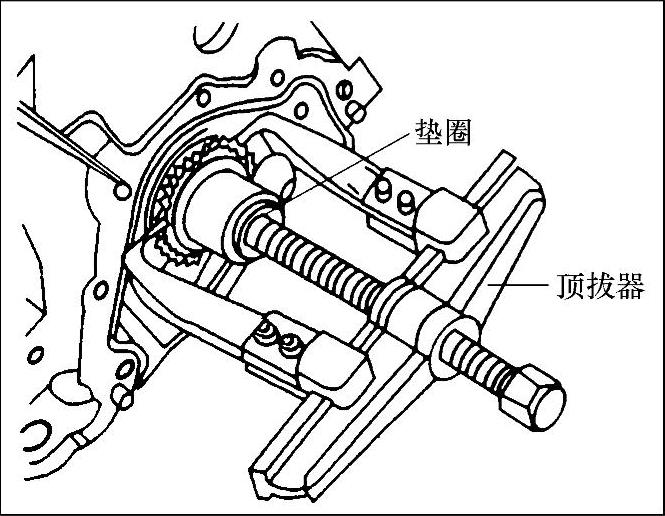 垫圈

顶拔器