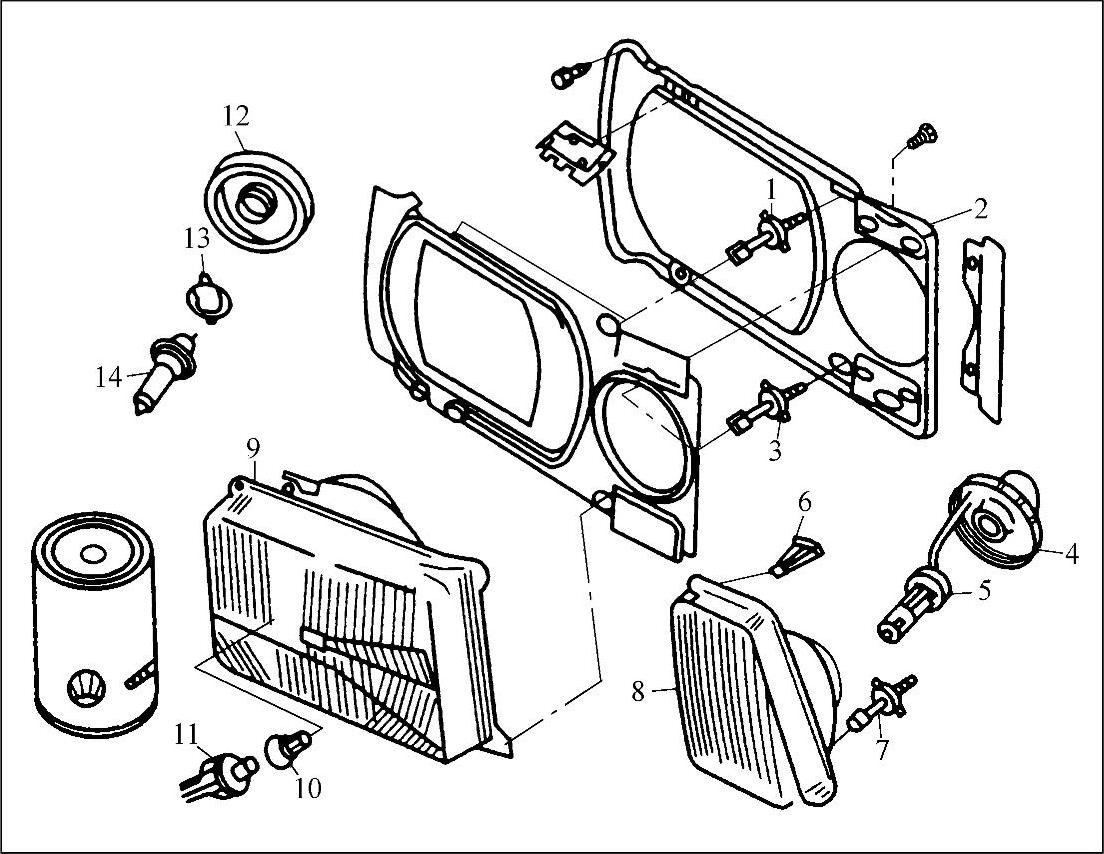 12
13
14
1
2
3
9
6
4
5
8
7
11
10