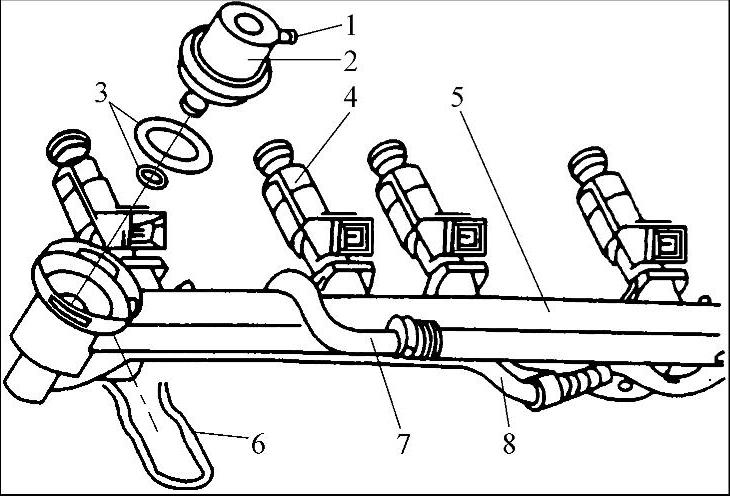 1
2
3
4
5
6
7
8