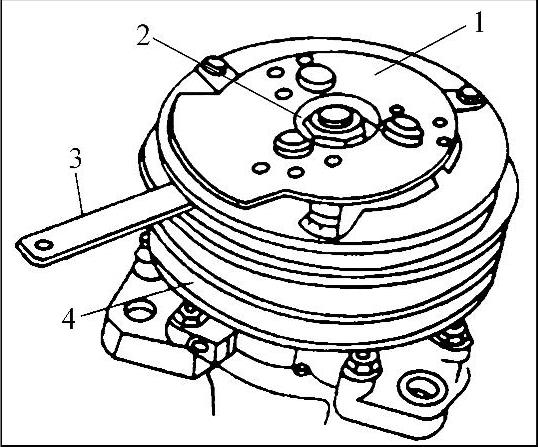 2
1
3
4