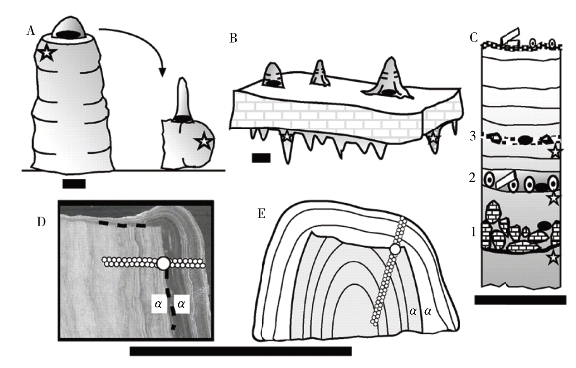 A

B

C

3

2

1

D

$\alpha$ $\alpha$

E

$\alpha$ $\alpha$