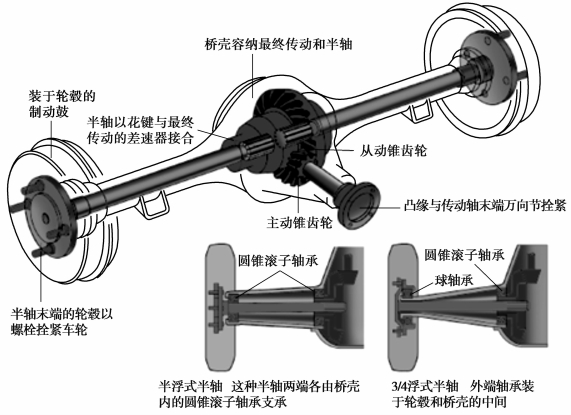 桥壳容纳最终传动和半轴

装于轮毂的制动鼓

半轴以花键与最终传动的差速器接合

从动锥齿轮

凸缘与传动轴末端万向节拴紧

主动锥齿轮

半轴末端的轮毂以螺栓拴紧车轮

圆锥滚子轴承

圆锥滚子轴承

球轴承

半浮式半轴　这种半轴两端各由桥壳内的圆锥滚子轴承支承

3/4浮式半轴　外端轴承装于轮毂和桥壳的中间