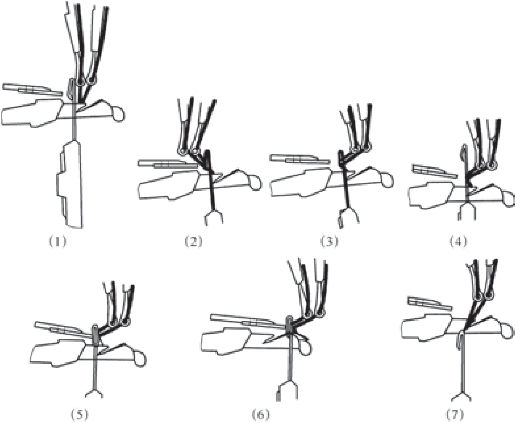 (1)

(2)

(3)

(4)

(5)

(6)

(7)