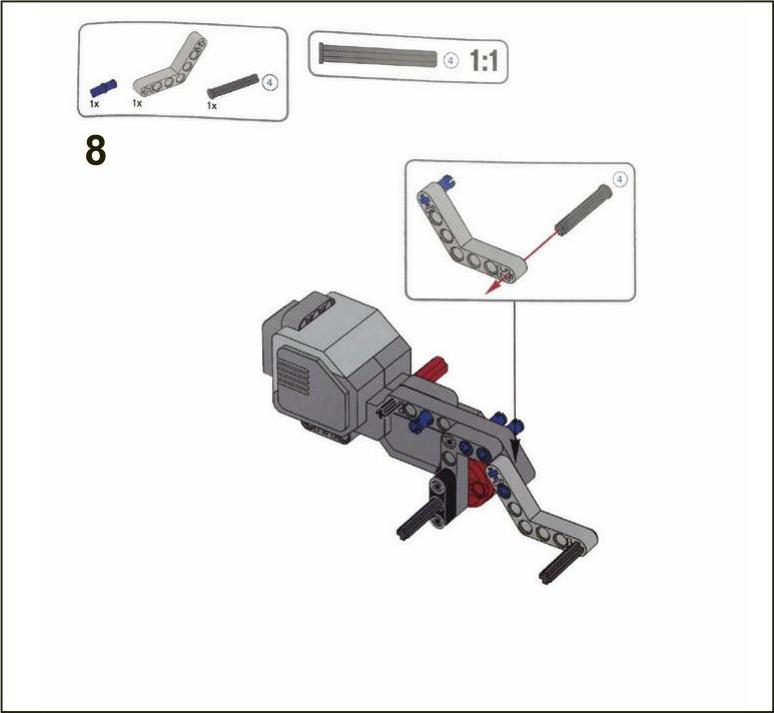 1x 1x 1x 4

4 1:1

8

4