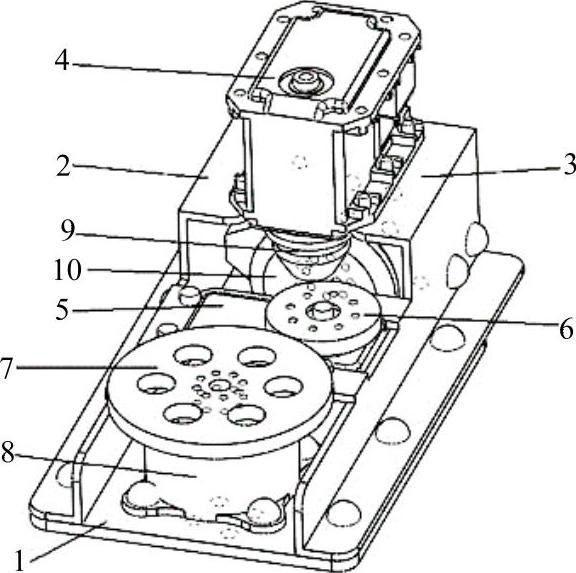 4
2
3
9
10
5
6
7
8
1