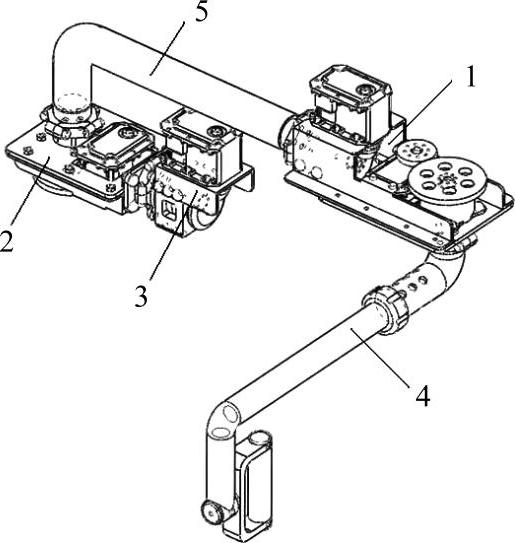 5
1
2
3
4