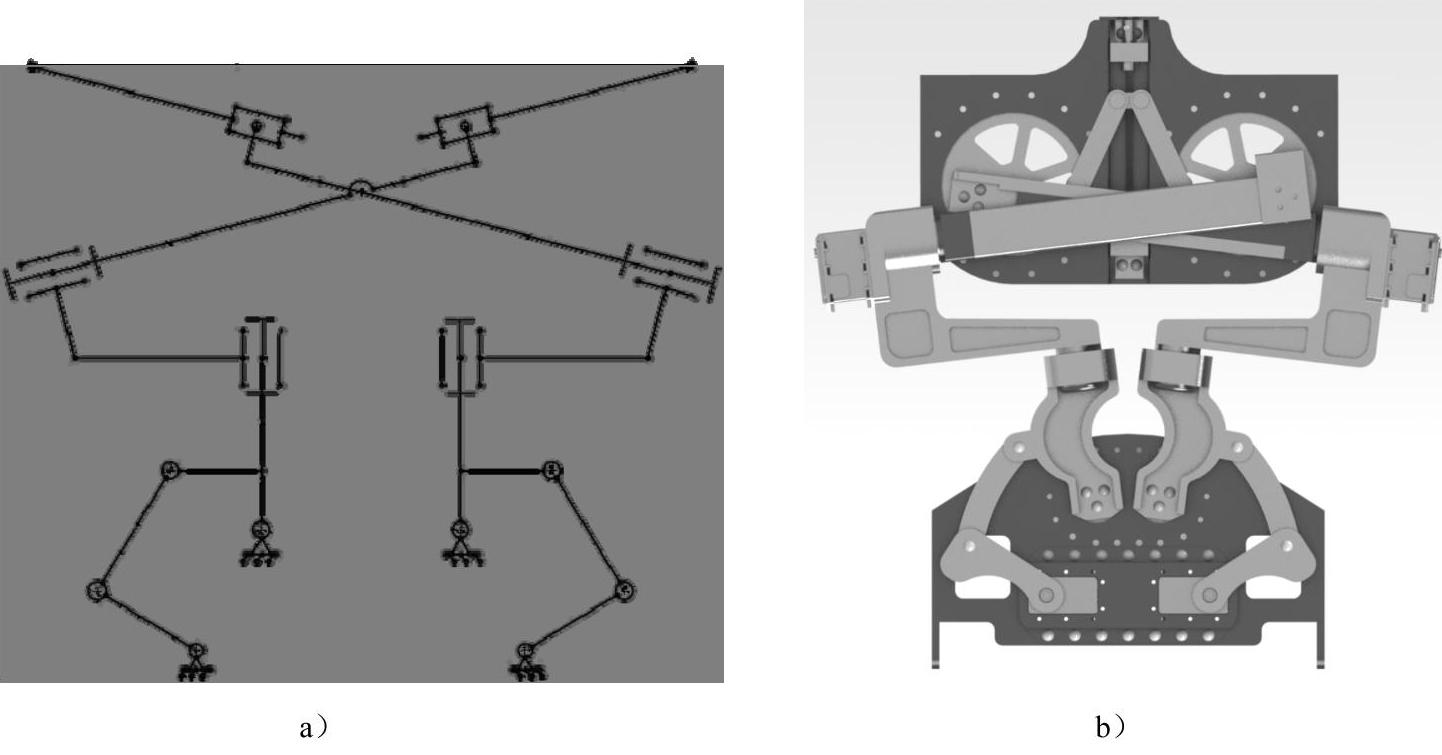 a）

b）