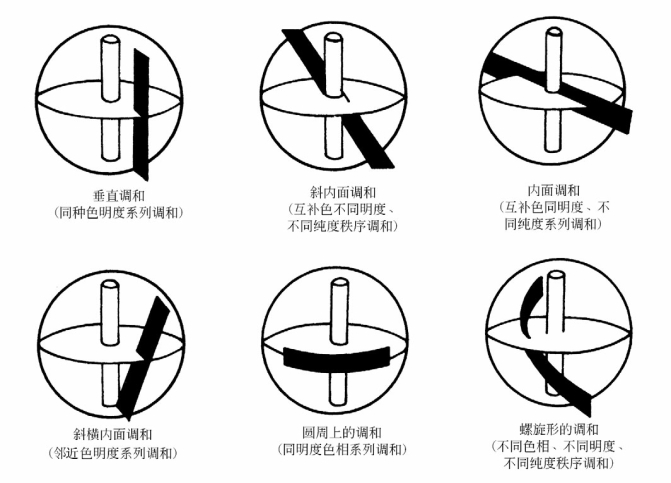 垂直调和
（同种色明度系列调和）

斜内面调和
（互补色不同明度、不同纯度秩序调和）

内面调和
（互补色同明度、不同纯度系列调和）

斜横内面调和
（邻近色明度系列调和）

圆周上的调和
（同明度色相系列调和）

螺旋形的调和
（不同色相、不同明度、不同纯度秩序调和）