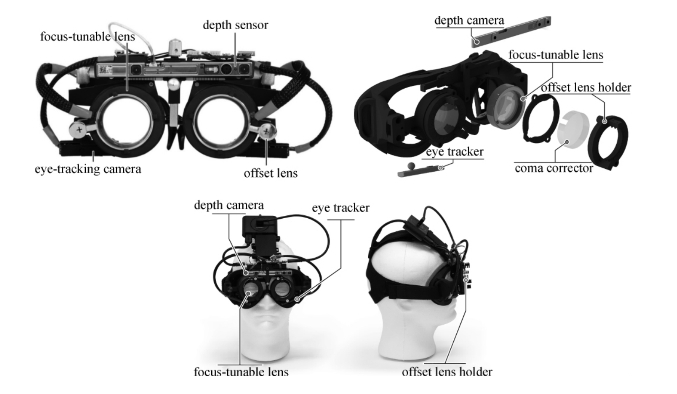 focus-tunable lens
depth sensor
eye-tracking camera
offset lens
depth camera
focus-tunable lens
offset lens holder
eye tracker
coma corrector
depth camera
eye tracker
focus-tunable lens
offset lens holder