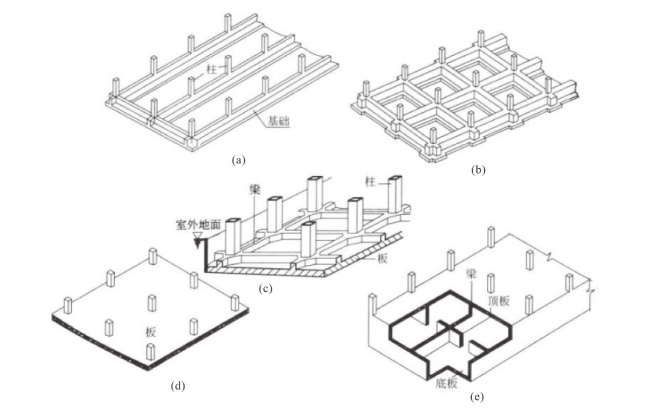 柱
基础
(a)
(b)
梁
柱
室外地面
板
(c)
板
(d)
梁
顶板
底板
(e)