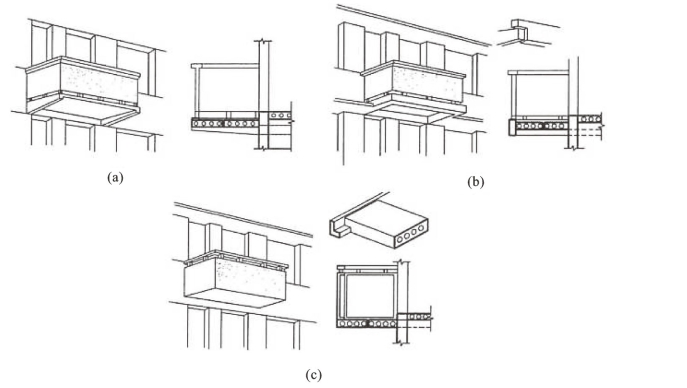 (a)

(b)

(c)