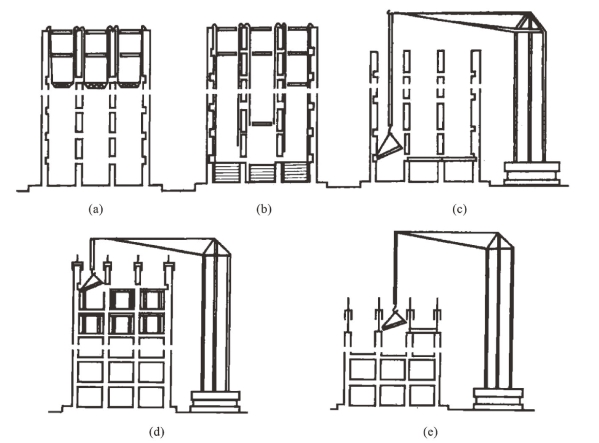 (a)

(b)

(c)

(d)

(e)