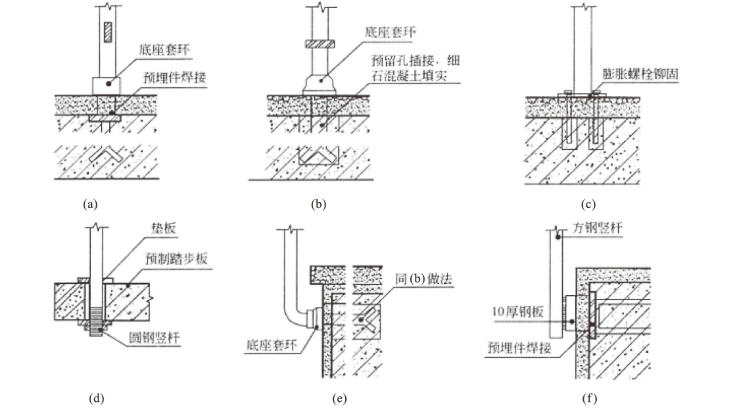 底座套环
预埋件焊接
(a)

底座套环
预留孔插接，细石混凝土填实
(b)

膨胀螺栓铆固
(c)

垫板
预制踏步板
圆钢竖杆
(d)

同(b)做法
底座套环
(e)

方钢竖杆
10厚钢板
预埋件焊接
(f)