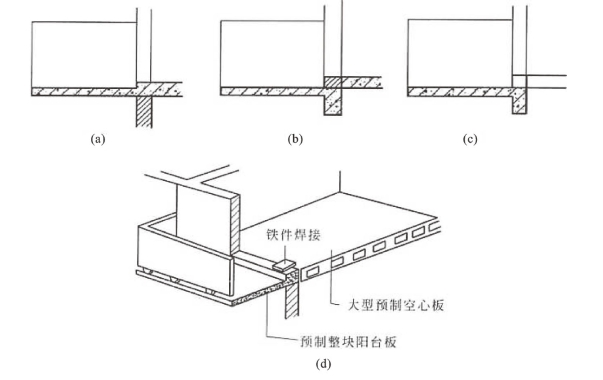 (a)

(b)

(c)

铁件焊接

大型预制空心板

预制整块阳台板

(d)