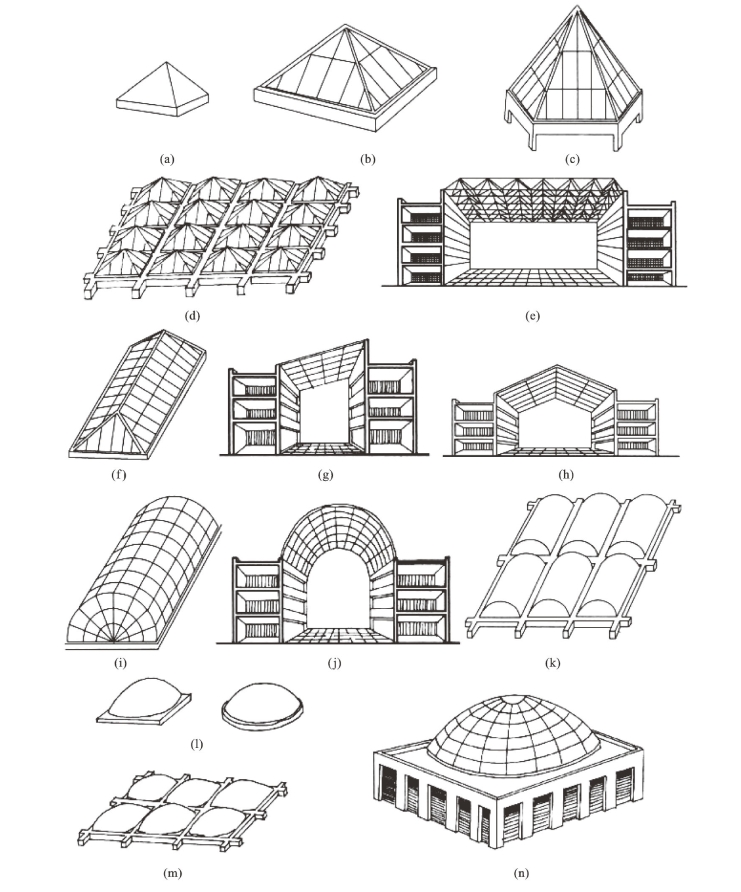 (a)
(b)
(c)
(d)
(e)
(f)
(g)
(h)
(i)
(j)
(k)
(l)
(m)
(n)