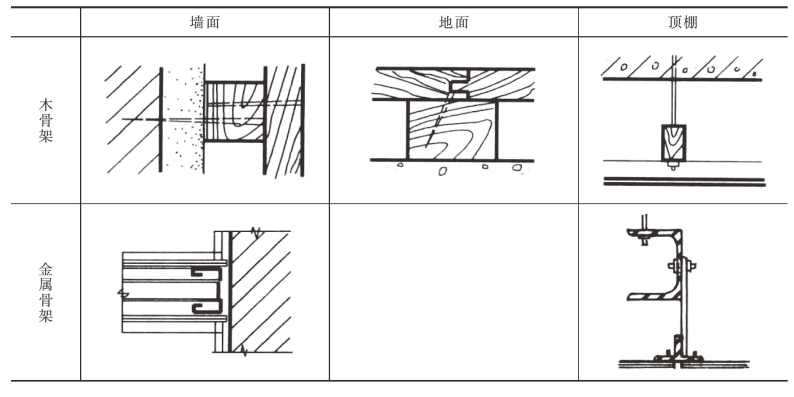 |  | 墙面 | 地面 | 顶棚 |
|---|---|---|---|
| 木骨架 |  |  |  |
| 金属骨架 |  |  |  |