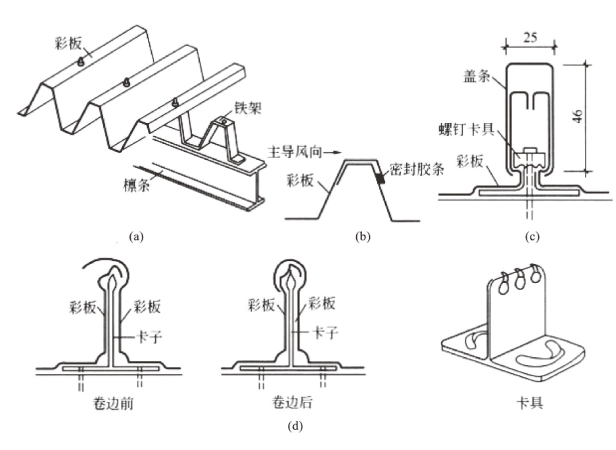 彩板

铁架

檩条

(a)

主导风向

彩板

密封胶条

(b)

25

盖条

46

螺钉卡具

彩板

(c)

彩板

彩板

卡子

卷边前

彩板

彩板

卡子

卷边后

卡具

(d)