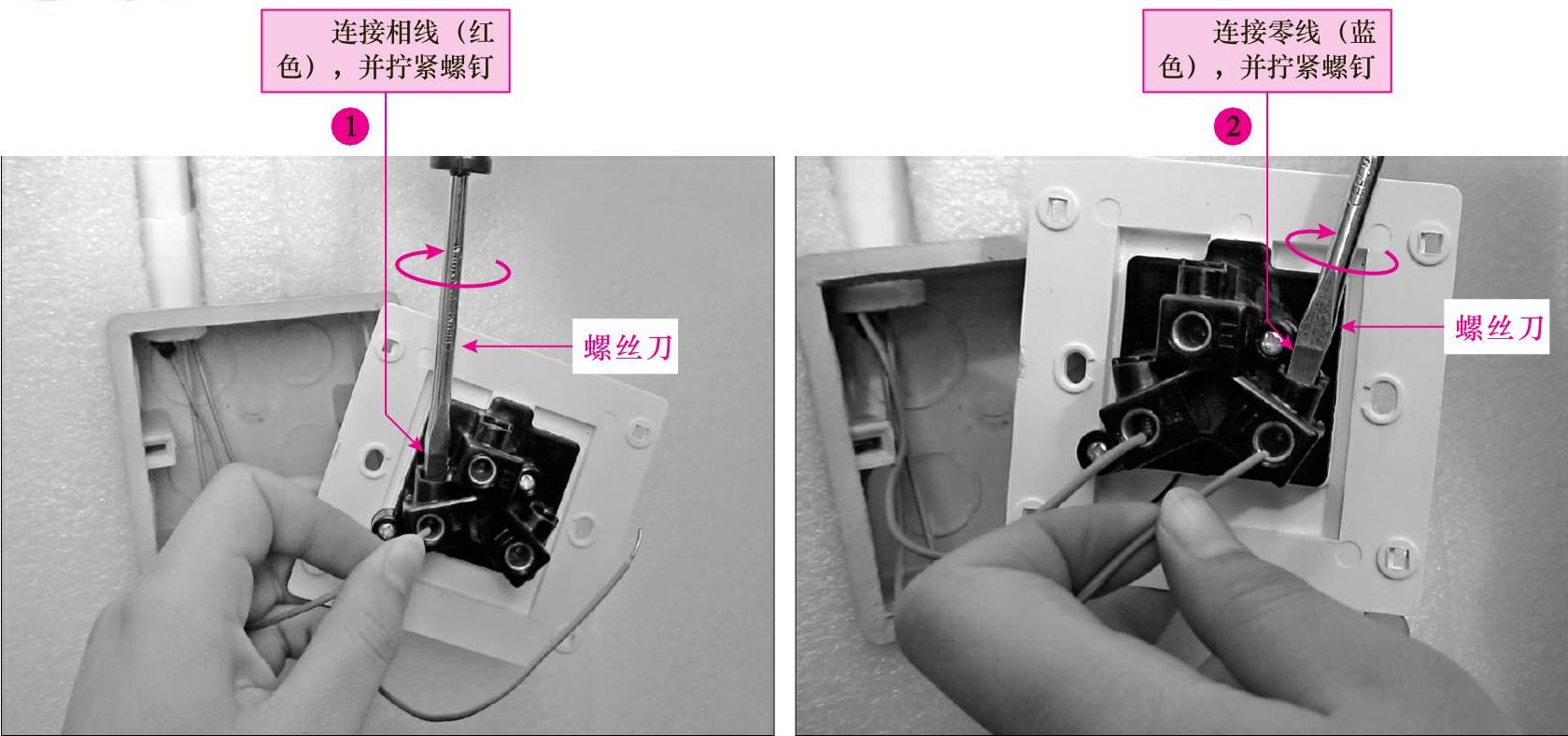 连接相线（红色），并拧紧螺钉

1

螺丝刀

连接零线（蓝色），并拧紧螺钉

2

螺丝刀