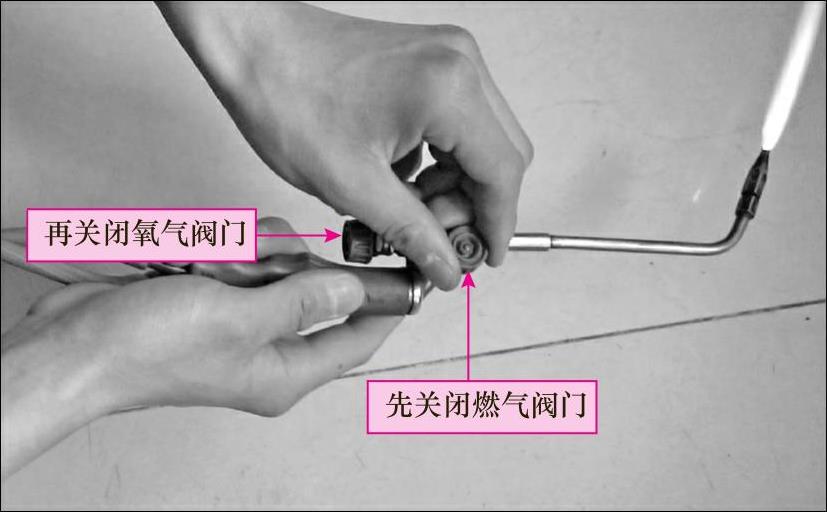 再关闭氧气阀门

先关闭燃气阀门