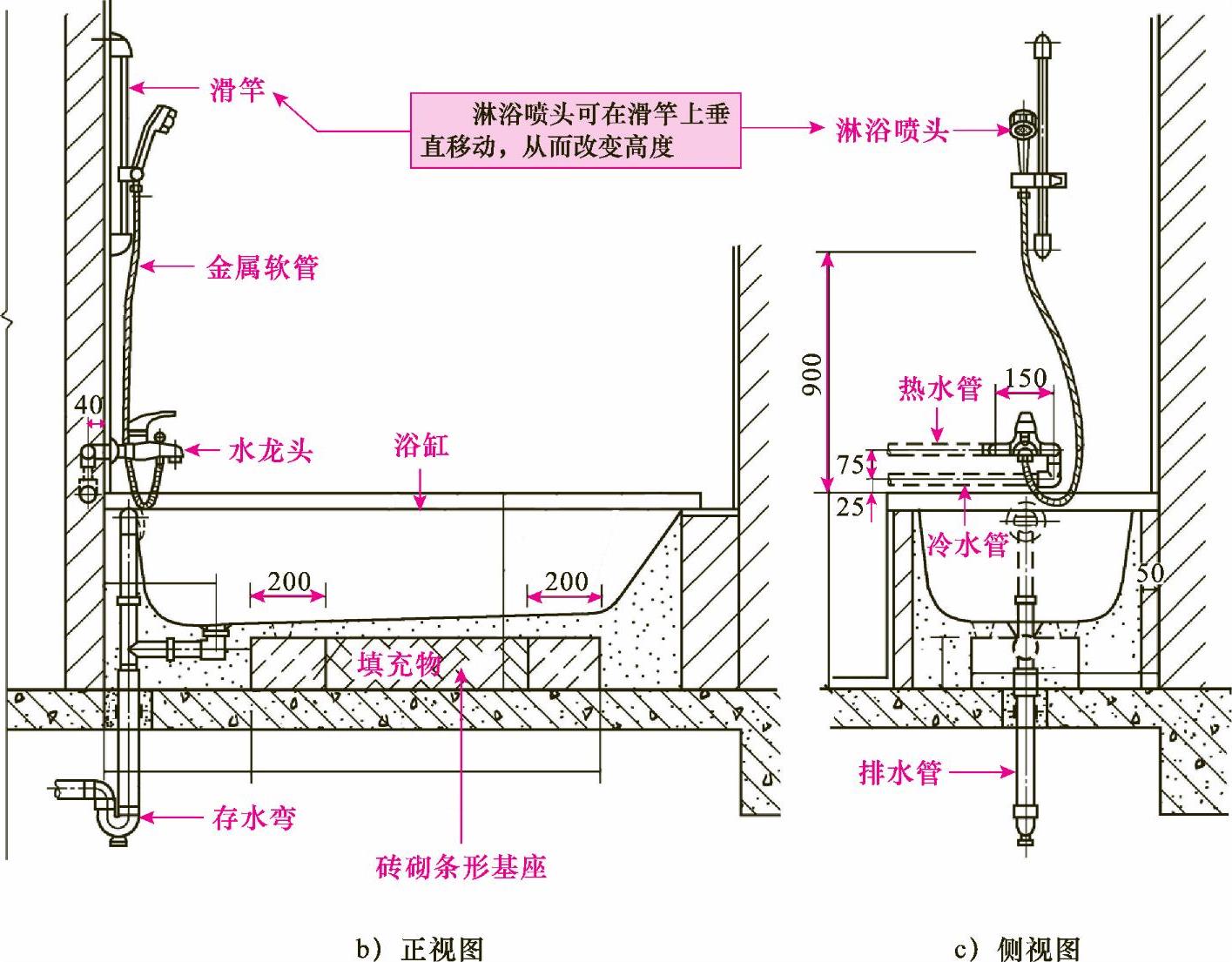 滑竿

淋浴喷头可在滑竿上垂直移动，从而改变高度

淋浴喷头

金属软管

40

水龙头

浴缸

200

200

填充物

存水弯

砖砌条形基座

900

热水管

150

75

25

冷水管

50

排水管

b）正视图

c）侧视图