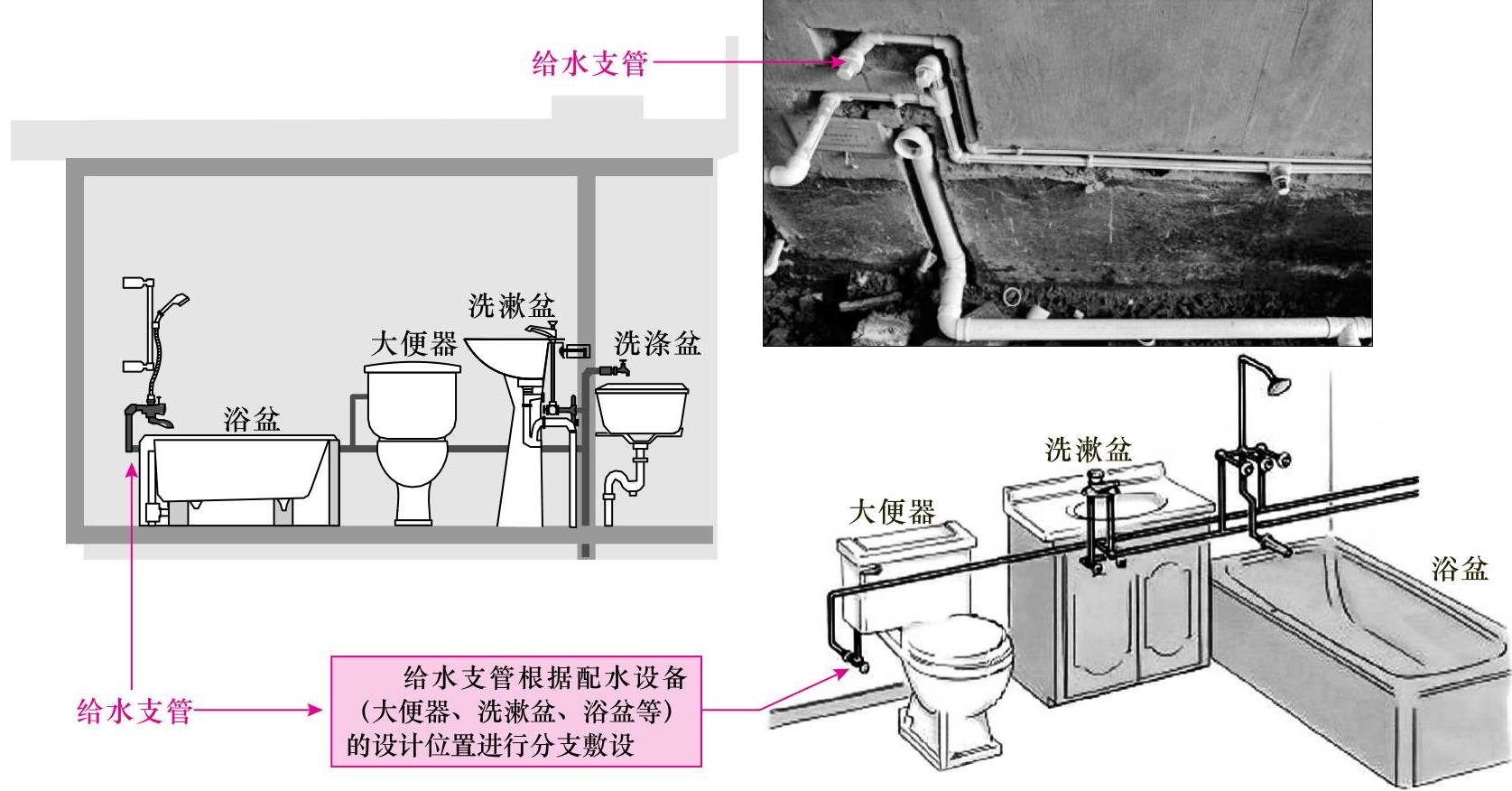 给水支管

洗漱盆

大便器

洗涤盆

浴盆

洗漱盆

大便器

浴盆

给水支管

给水支管根据配水设备（大便器、洗漱盆、浴盆等）的设计位置进行分支敷设