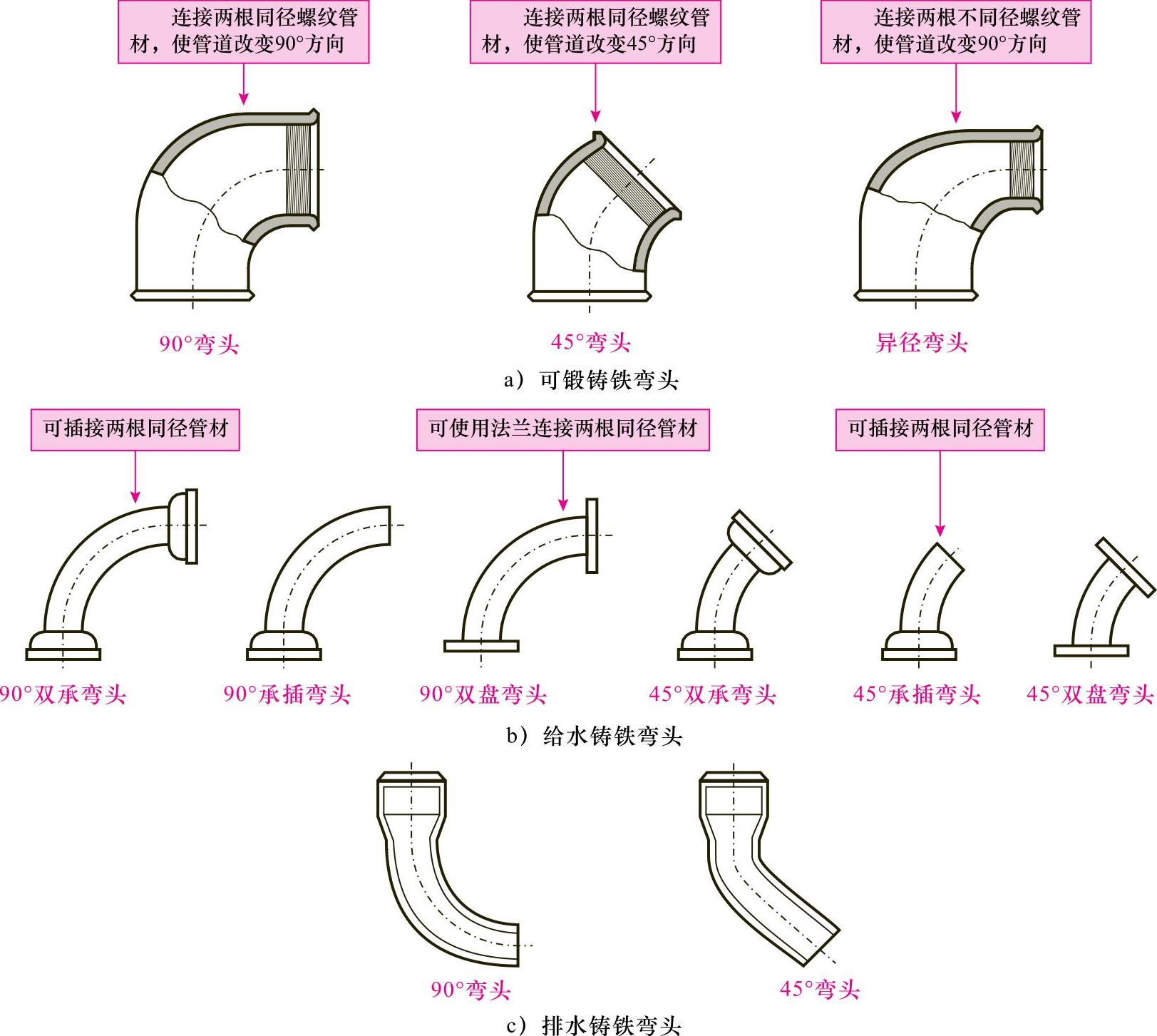 连接两根同径螺纹管材，使管道改变90°方向

连接两根同径螺纹管材，使管道改变45°方向

连接两根不同径螺纹管材，使管道改变90°方向

90°弯头

45°弯头

异径弯头

a）可锻铸铁弯头

可插接两根同径管材

可使用法兰连接两根同径管材

可插接两根同径管材

90°双承弯头

90°承插弯头

90°双盘弯头

45°双承弯头

45°承插弯头

45°双盘弯头

b）给水铸铁弯头

90°弯头

45°弯头

c）排水铸铁弯头