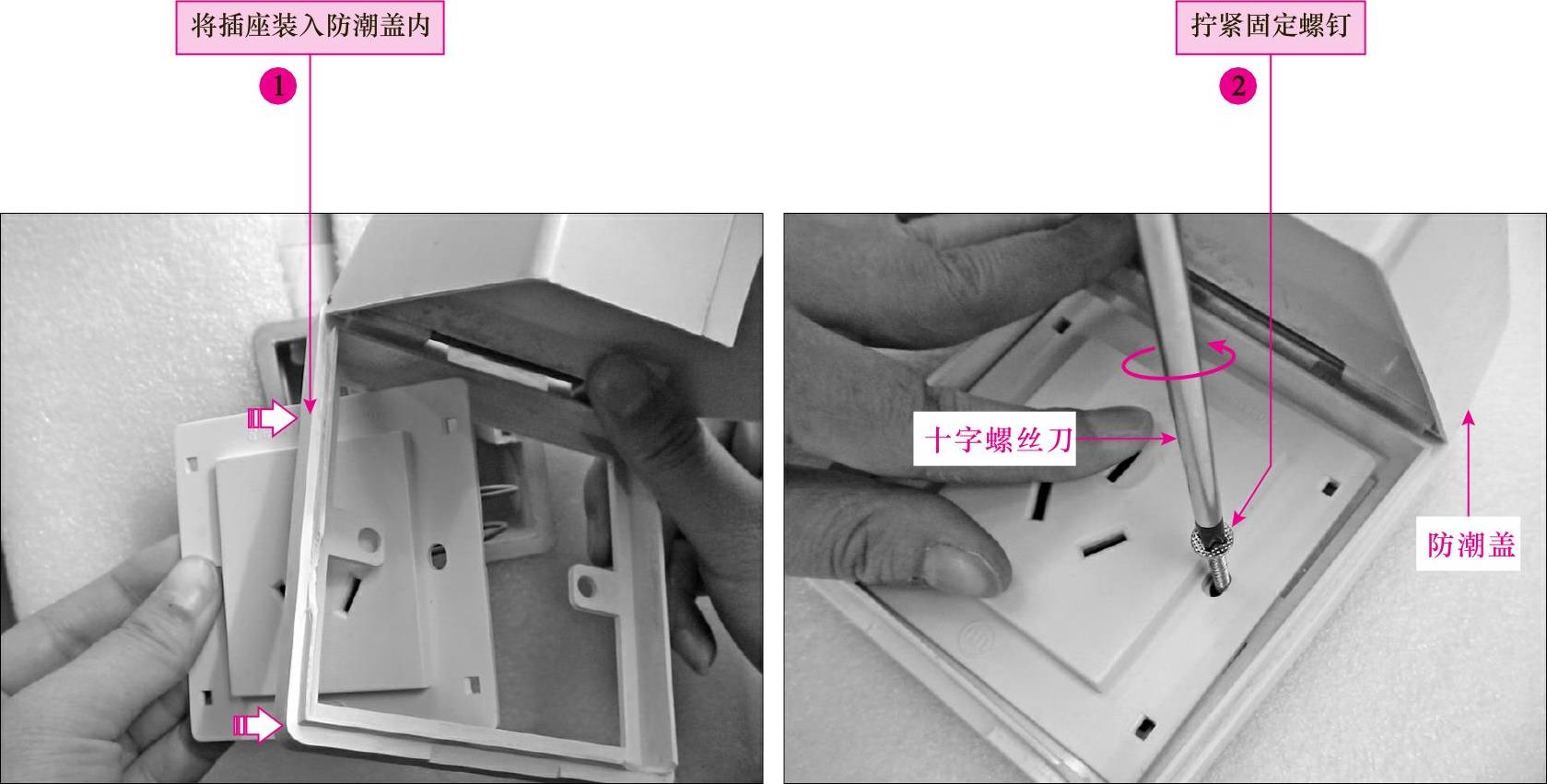 将插座装入防潮盖内

1

拧紧固定螺钉

2

十字螺丝刀

防潮盖