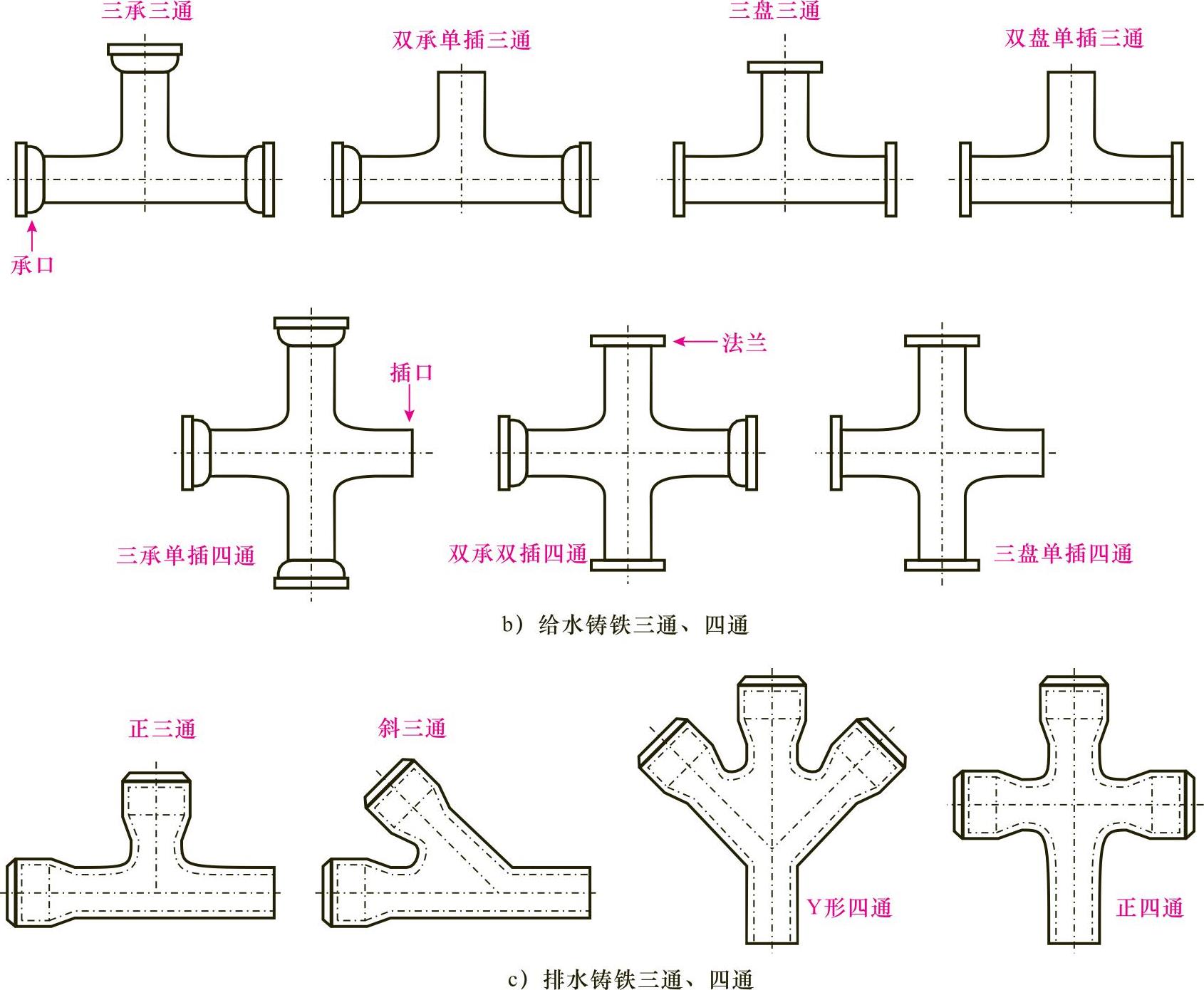 三承三通

双承单插三通

三盘三通

双盘单插三通

承口

插口

法兰

三承单插四通

双承双插四通

三盘单插四通

b）给水铸铁三通、四通

正三通

斜三通

Y形四通

正四通

c）排水铸铁三通、四通