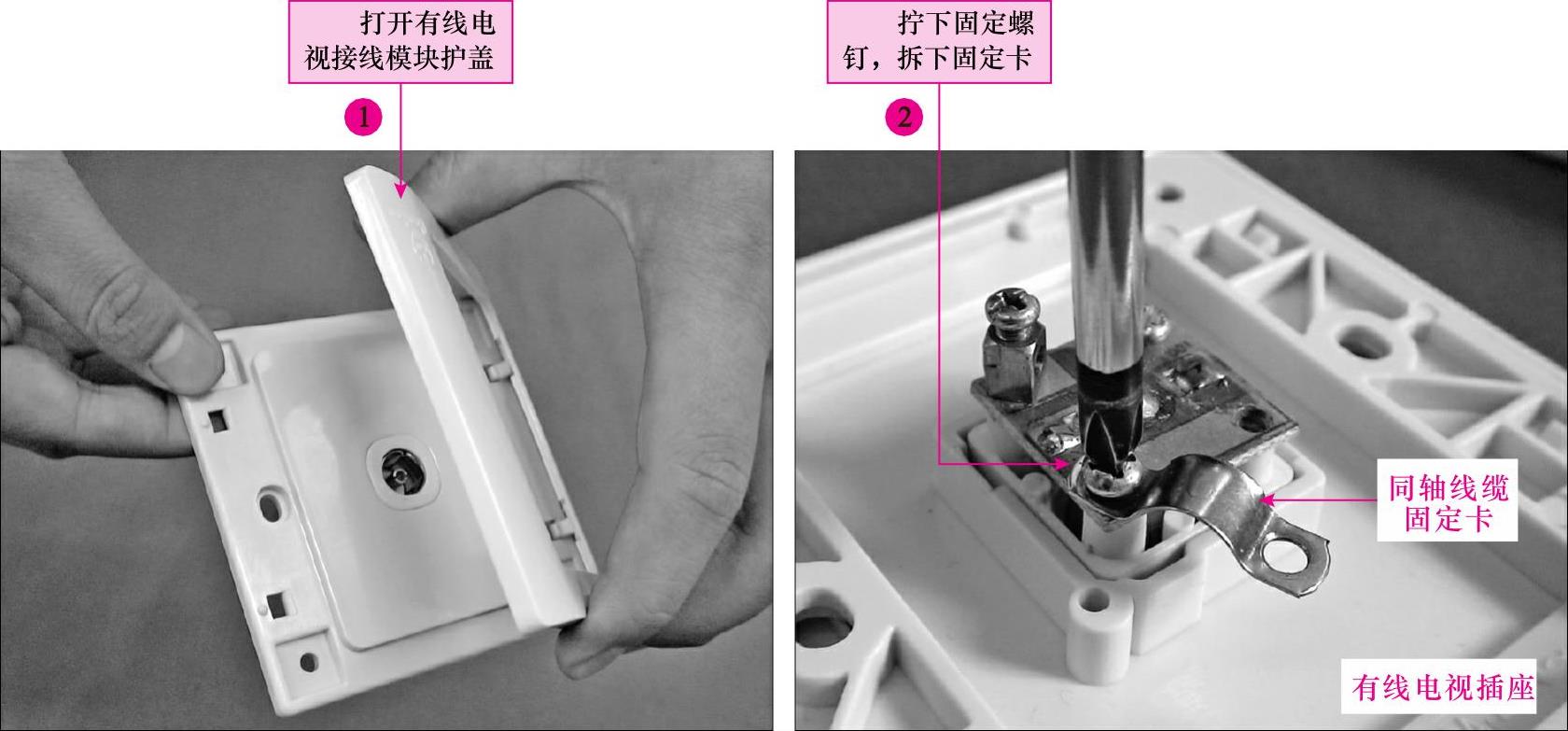 打开有线电视接线模块护盖

1

拧下固定螺钉，拆下固定卡

2

同轴线缆固定卡

有线电视插座