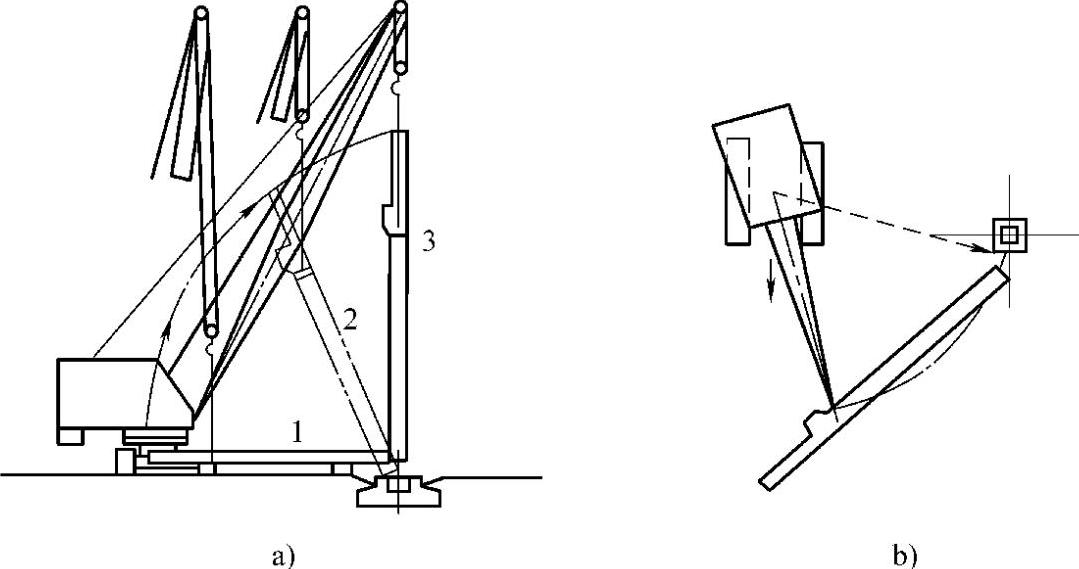 3
2
1
a)
b)