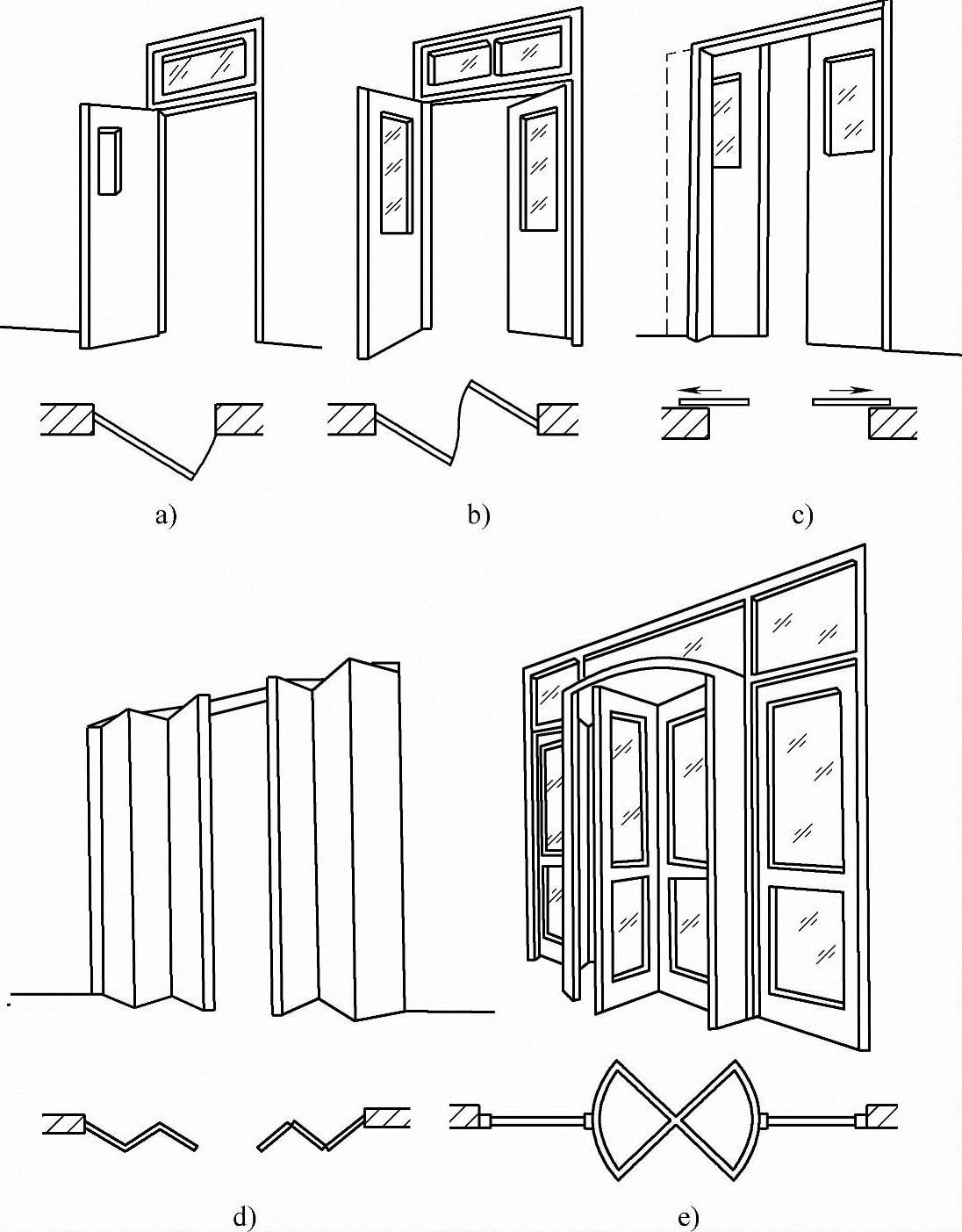 a)

b)

c)

d)

e)