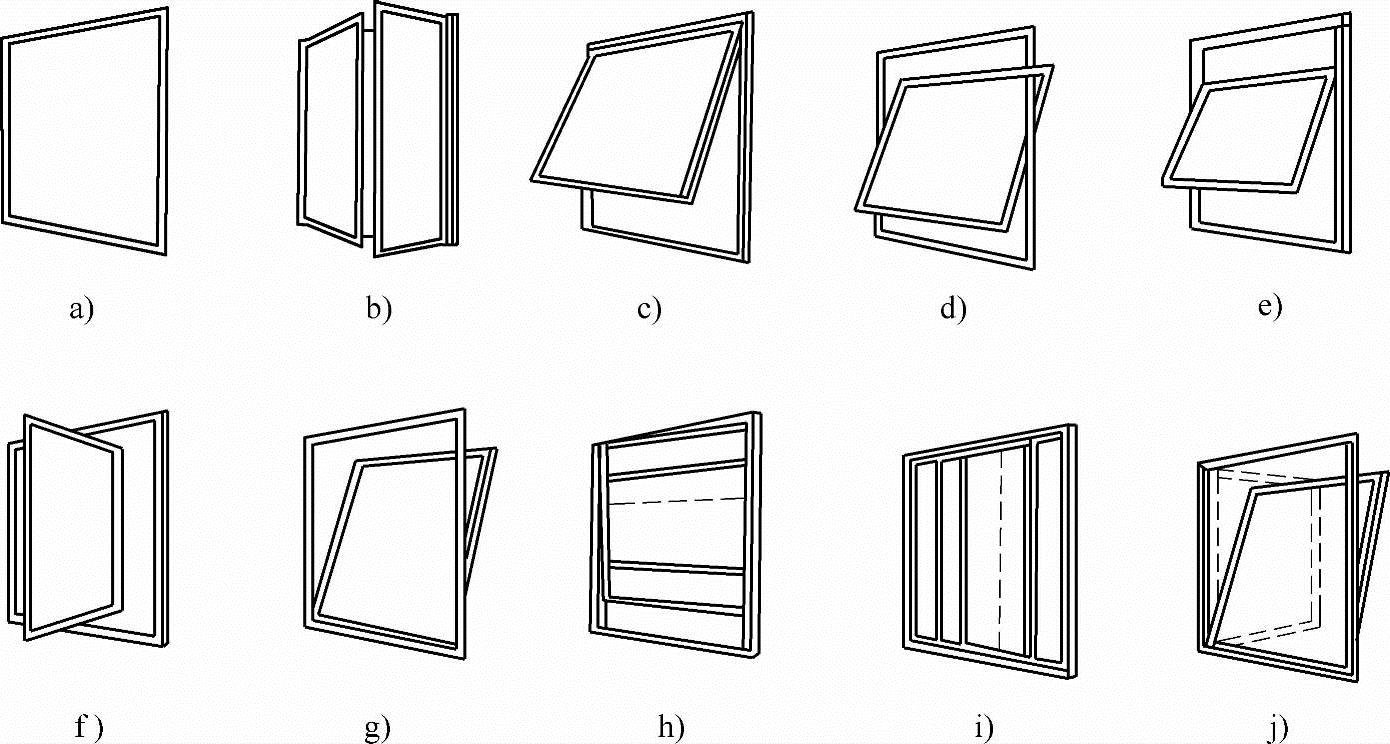 a)

b)

c)

d)

e)

f )

g)

h)

i)

j)