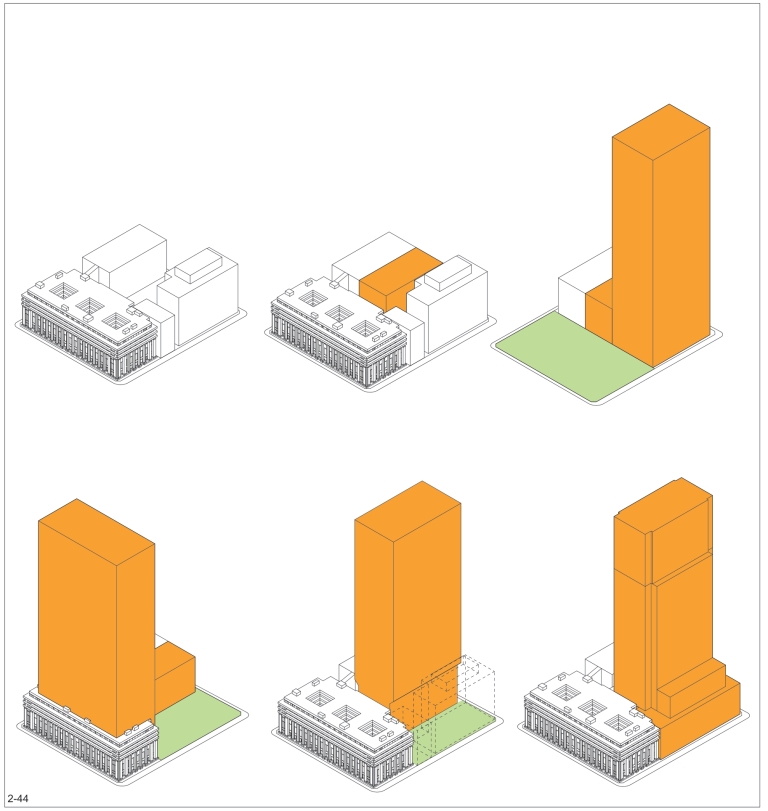 2-44