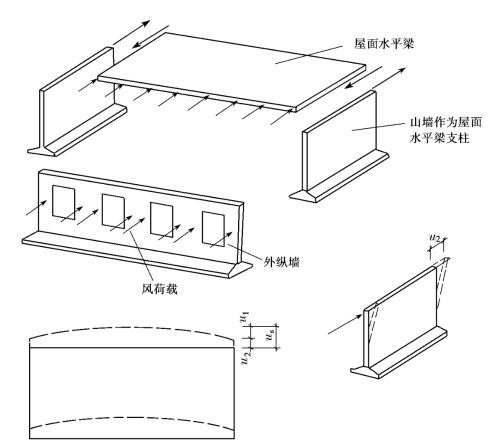 屋面水平梁

山墙作为屋面水平梁支柱

外纵墙

风荷载

$u_2$

$u_1$

$u_s$

$u_2$