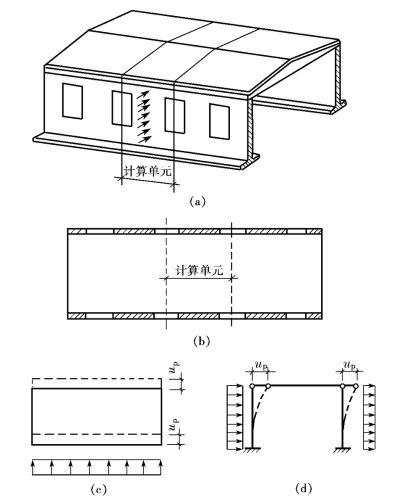 计算单元

(a)

计算单元

(b)

$u_p$

$u_p$

(c)

$u_p$

$u_p$

(d)