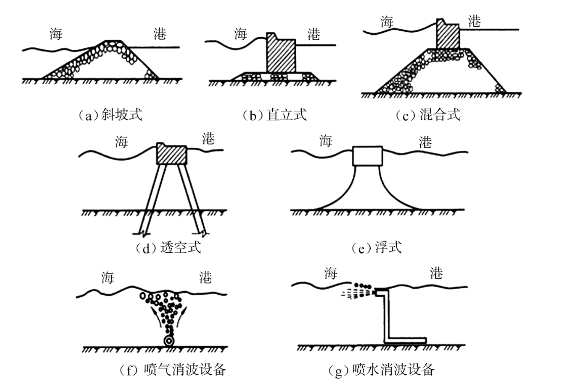 海 港

(a) 斜坡式

海 港

(b) 直立式

海 港

(c) 混合式

海 港

(d) 透空式

海 港

(e) 浮式

海 港

(f) 喷气消波设备

海 港

(g) 喷水消波设备