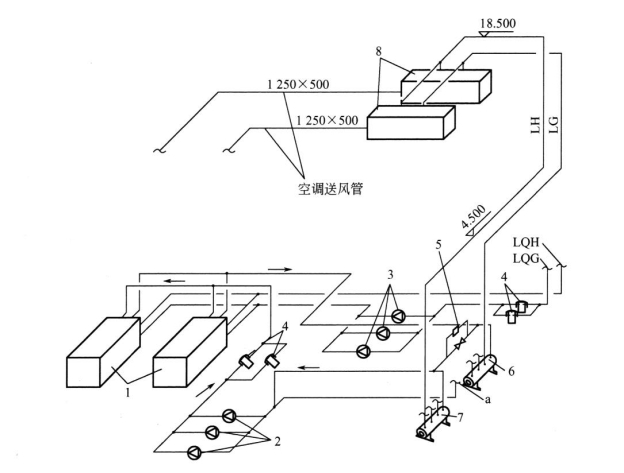 18.500

8

1 250×500

1 250×500

LH

LG

空调送风管

4.500

LQH

LQG

5

3

4

4

6

1

a

7

2